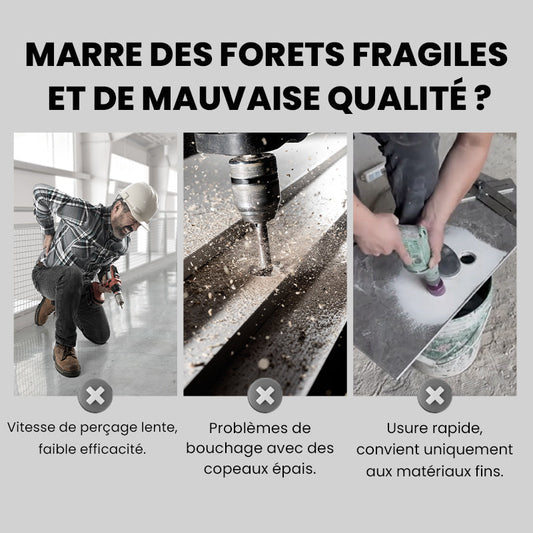 MARRE DES FORETS FRAGILES ET DE MAUVAISE QUALITÉ ?

Vitesse de perçage lente, faible efficacité.

Problèmes de bouchage avec des copeaux épais.

Usure rapide, convient uniquement aux matériaux fins.